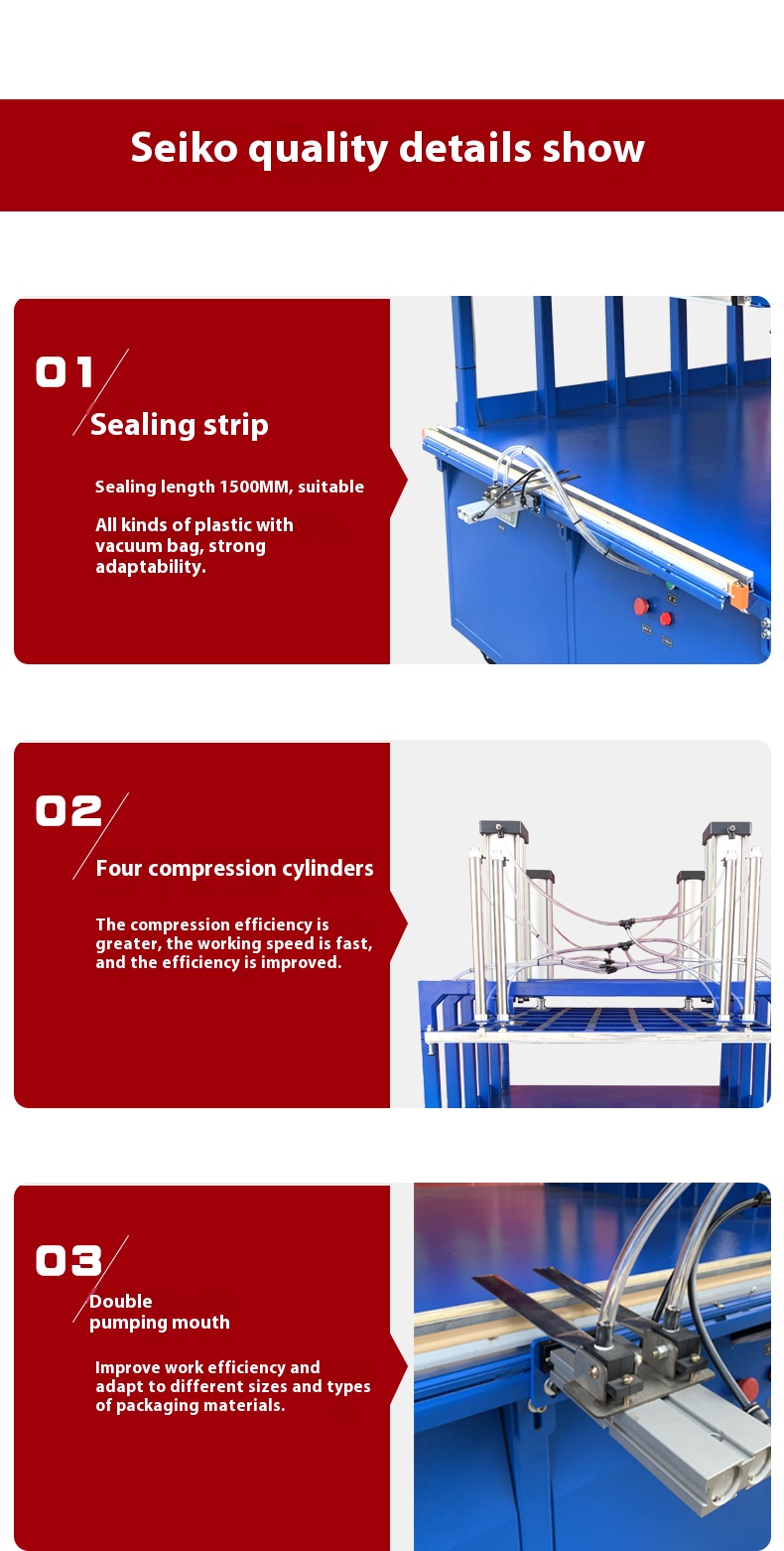 Seiko quality details show

01

Sealing strip

Sealing length 1500MM, suitable

All kinds of plastic with vacuum bag, strong adaptability.

02

Four compression cylinders

The compression efficiency is greater, the working speed is fast, and the efficiency is improved.

03

Double pumping mouth

Improve work efficiency and adapt to different sizes and types of packaging materials.