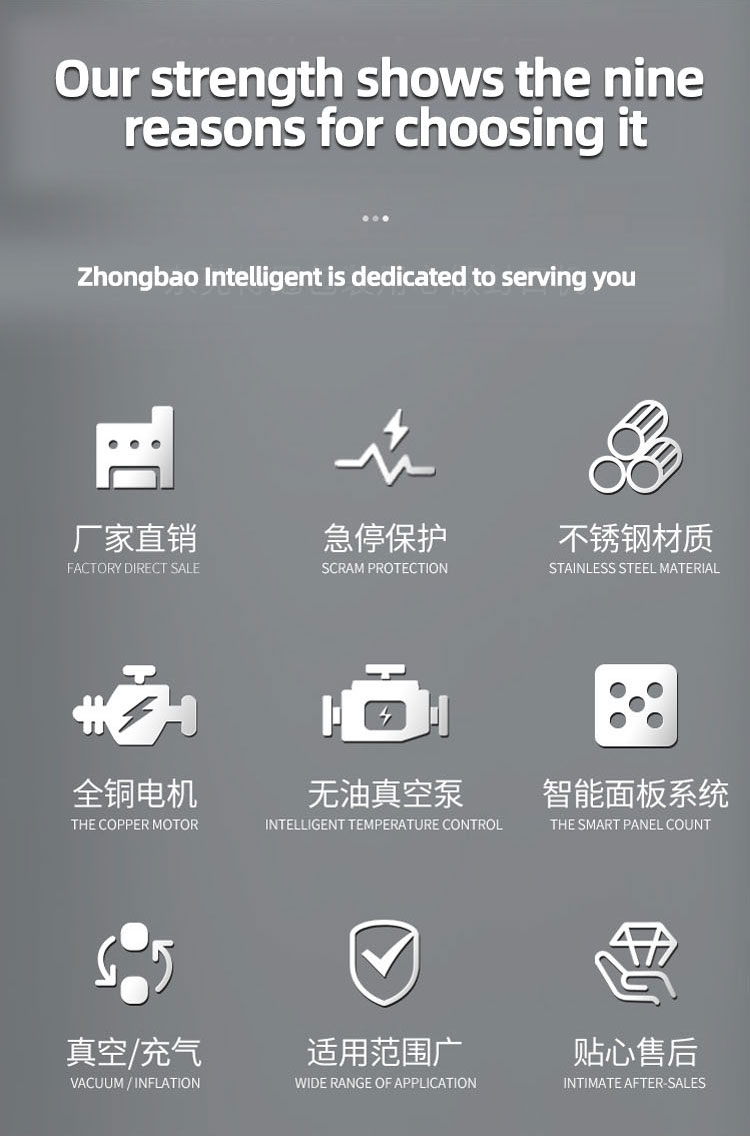 Our strength shows the nine reasons for choosing it

Zhongbao Intelligent is dedicated to serving you

厂家直销
FACTORY DIRECT SALE

急停保护
SCRAM PROTECTION

不锈钢材质
STAINLESS STEEL MATERIAL

全铜电机
THE COPPER MOTOR

无油真空泵
INTELLIGENT TEMPERATURE CONTROL

智能面板系统
THE SMART PANEL COUNT

真空/充气
VACUUM / INFLATION

适用范围广
WIDE RANGE OF APPLICATION

贴心售后
INTIMATE AFTER-SALES